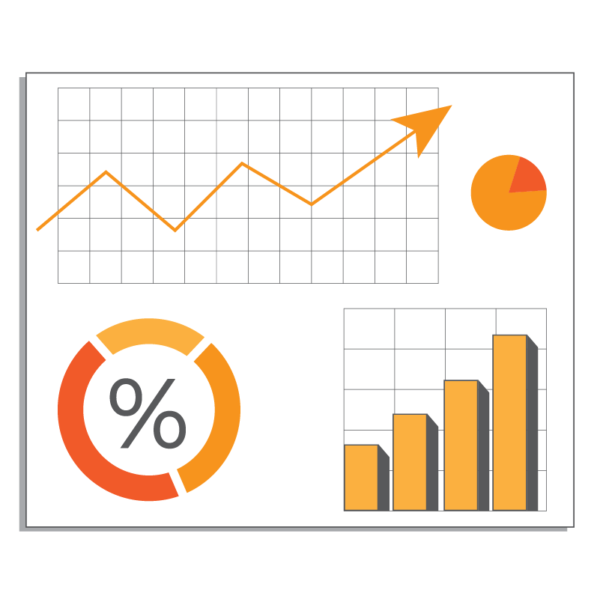 %